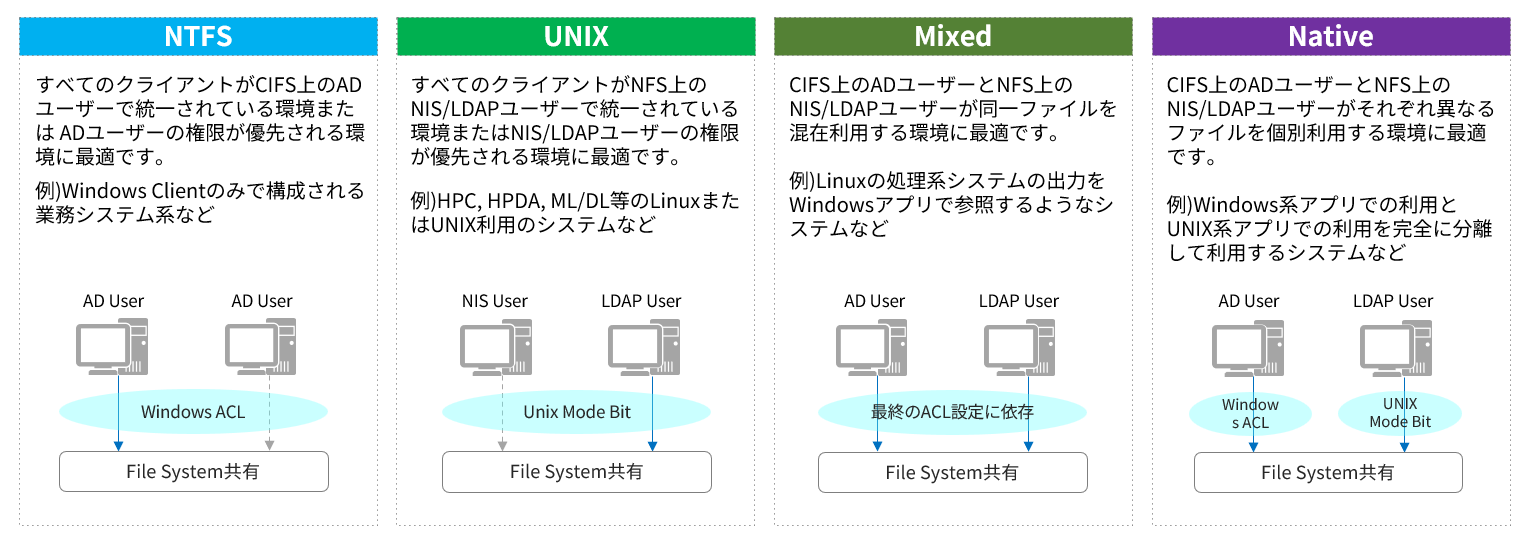 NTFS

すべてのクライアントがCIFS上のADユーザーで統一されている環境または ADユーザーの権限が優先される環境に最適です。

例)Windows Clientのみで構成される業務システム系など

AD User

AD User

Windows ACL

File System共有

UNIX

すべてのクライアントがNFS上のNIS/LDAPユーザーで統一されている環境またはNIS/LDAPユーザーの権限が優先される環境に最適です。

例)HPC, HPDA, ML/DL等のLinuxまたはUNIX利用のシステムなど

NIS User

LDAP User

Unix Mode Bit

File System共有

Mixed

CIFS上のADユーザーとNFS上のNIS/LDAPユーザーが同一ファイルを混在利用する環境に最適です。

例)Linuxの処理系システムの出力をWindowsアプリで参照するようなシステムなど

AD User

LDAP User

最終のACL設定に依存

File System共有

Native

CIFS上のADユーザーとNFS上のNIS/LDAPユーザーがそれぞれ異なるファイルを個別利用する環境に最適です。

例)Windows系アプリでの利用とUNIX系アプリでの利用を完全に分離して利用するシステムなど

AD User

LDAP User

Windows ACL

UNIX Mode Bit

File System共有